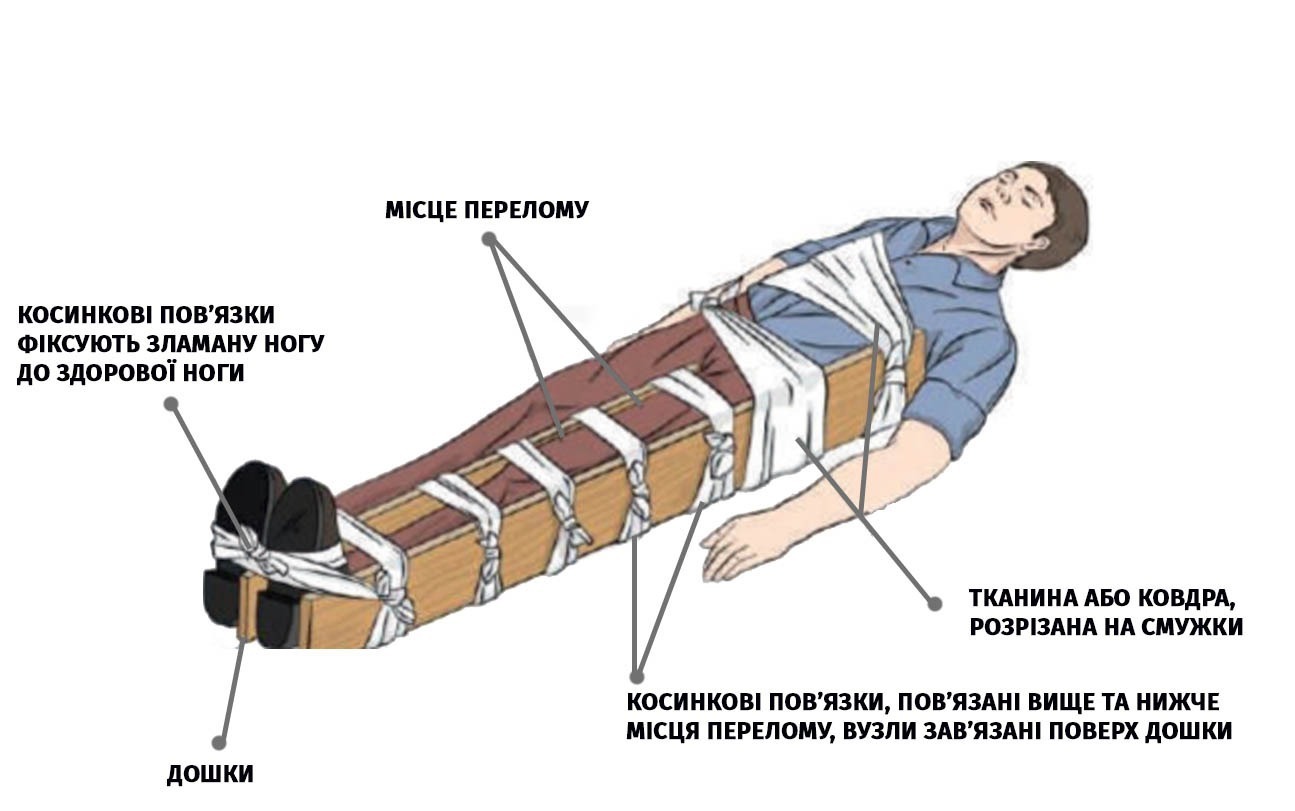 МІСЦЕ ПЕРЕЛОМУ

КОСИНКОВІ ПОВ'ЯЗКИ ФІКСУЮТЬ ЗЛАМАНУ НОГУ ДО ЗДОРОВОЇ НОГИ

ТКАНИНА АБО КОВДРА, РОЗРІЗАНА НА СМУЖКИ

КОСИНКОВІ ПОВ'ЯЗКИ, ПОВ'ЯЗАНІ ВИЩЕ ТА НИЖЧЕ МІСЦЯ ПЕРЕЛОМУ, ВУЗЛИ ЗАВ'ЯЗАНІ ПОВЕРХ ДОШКИ

ДОШКИ