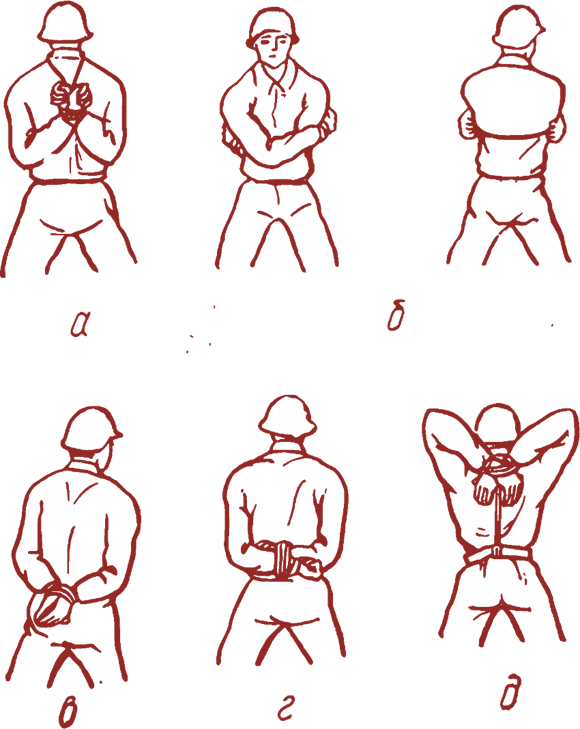 а

б

в

г

д