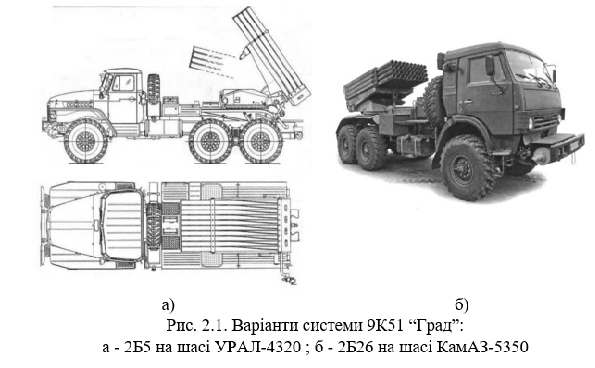 а)

б)

Рис. 2.1. Варіанти системи 9К51 “Град”:
а - 2Б5 на шасі УРАЛ-4320 ; б - 2Б26 на шасі КамАЗ-5350