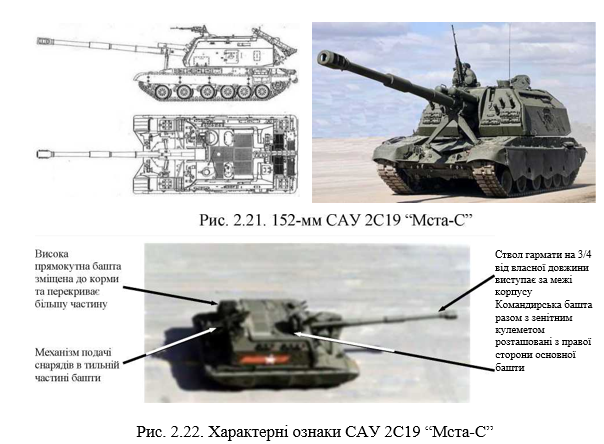 Рис. 2.21. 152-мм САУ 2С19 “Мста-С”

Висока прямокутна башта зміщена до корми та перекриває більшу частину

Механізм подачі снарядів в тильній частині башти

Ствол гармати на 3/4 від власної довжини виступає за межі корпусу

Командирська башта разом з зенітним кулеметом розташовані з правої сторони основної башти

Рис. 2.22. Характерні ознаки САУ 2С19 “Мста-С”