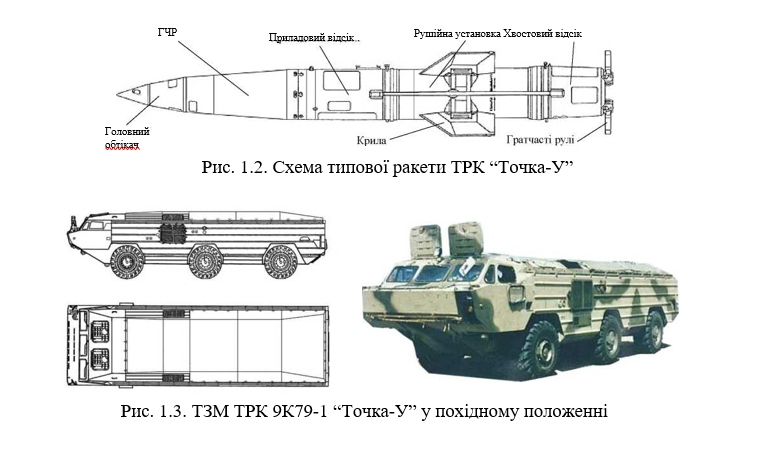 ГЧР

Приладовий відсік

Рушійна установка Хвостовий відсік

Головний обтікач

Крила

Гратчасті рулі

Рис. 1.2. Схема типової ракети ТРК “Точка-У”

Рис. 1.3. ТЗМ ТРК 9К79-1 “Точка-У” у похідному положенні