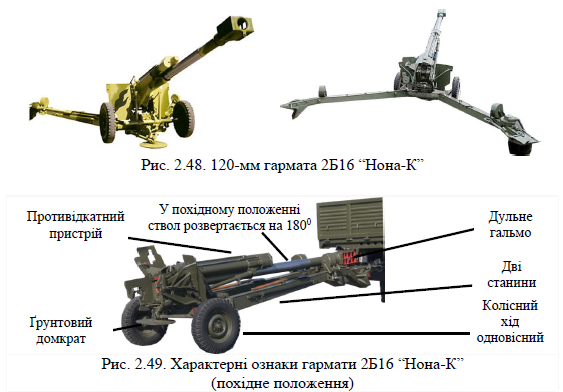 Рис. 2.48. 120-мм гармата 2Б16 “Нона-К”

Противідкатний пристрій

У похідному положенні ствол розвертається на $180^0$

Дульне гальмо

Дві станини

Колісний хід одновісний

Ґрунтовий домкрат

Рис. 2.49. Характерні ознаки гармати 2Б16 “Нона-К” (похідне положення)