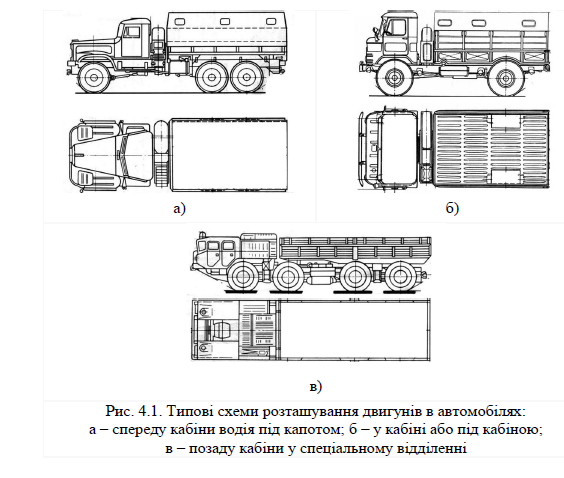 а)

б)

в)

Рис. 4.1. Типові схеми розташування двигунів в автомобілях:
а – спереду кабіни водія під капотом; б – у кабіні або під кабіною;
в – позаду кабіни у спеціальному відділенні