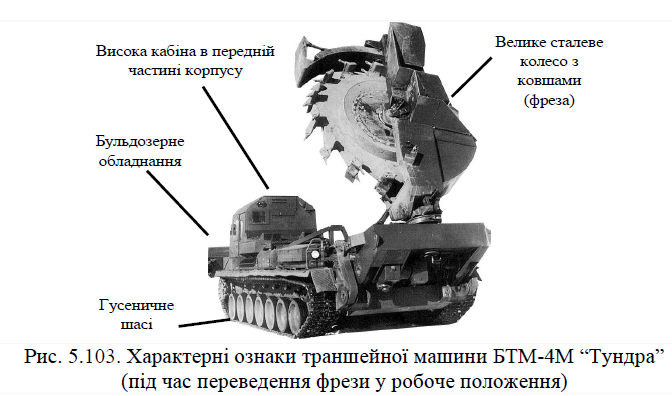 Висока кабіна в передній частині корпусу

Велике сталеве колесо з ковшами (фреза)

Бульдозерне обладнання

Гусеничне шасі

Рис. 5.103. Характерні ознаки траншейної машини БТМ-4М “Тундра” (під час переведення фрези у робоче положення)