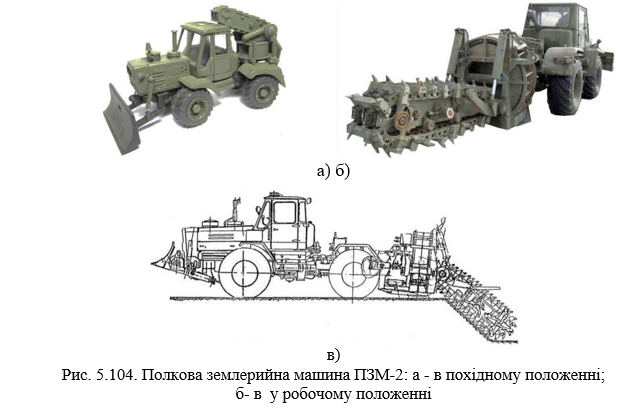 а) б)

в)

Рис. 5.104. Полкова землерийна машина ПЗМ-2: а - в похідному положенні; б- в у робочому положенні