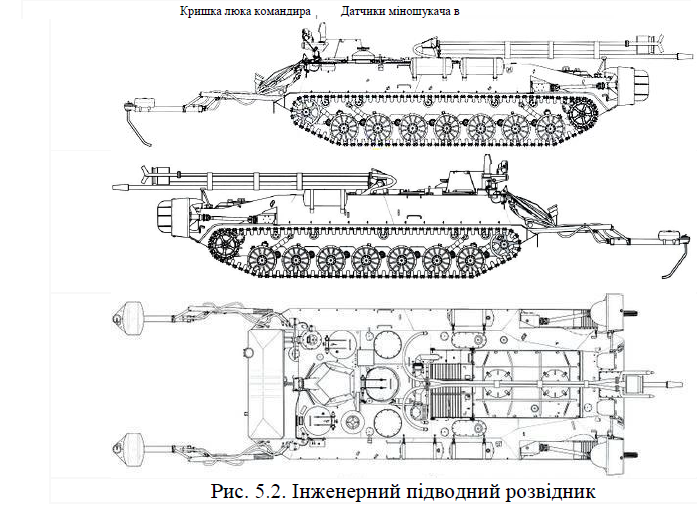 Кришка люка командира    Датчики міношукача в

Рис. 5.2. Інженерний підводний розвідник