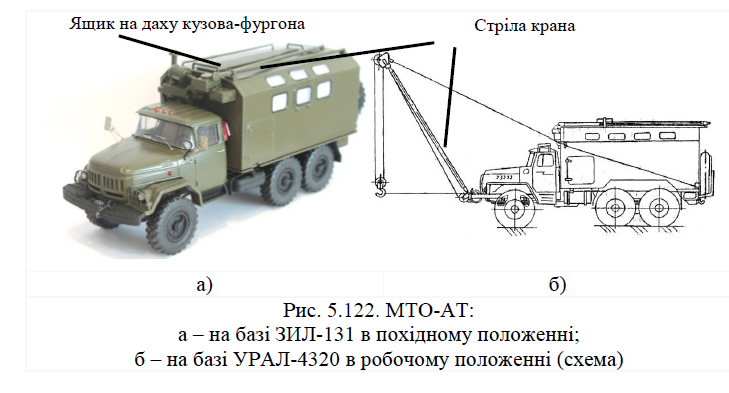 Ящик на даху кузова-фургона

Стріла крана

а)

б)

Рис. 5.122. МТО-АТ:
а – на базі ЗИЛ-131 в похідному положенні;
б – на базі УРАЛ-4320 в робочому положенні (схема)