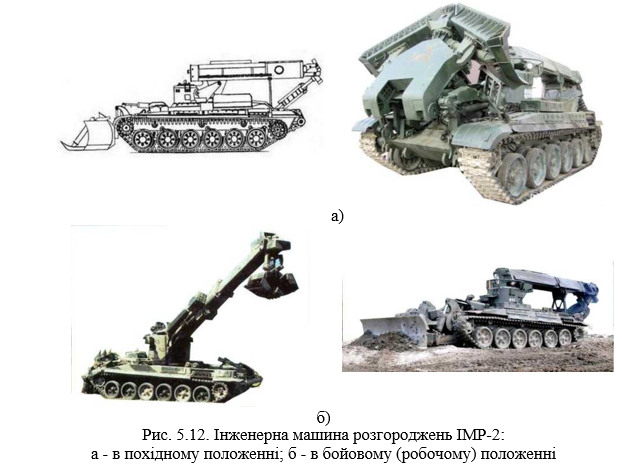 а)

б)

Рис. 5.12. Інженерна машина розгороджень ІМР-2:
а - в похідному положенні; б - в бойовому (робочому) положенні