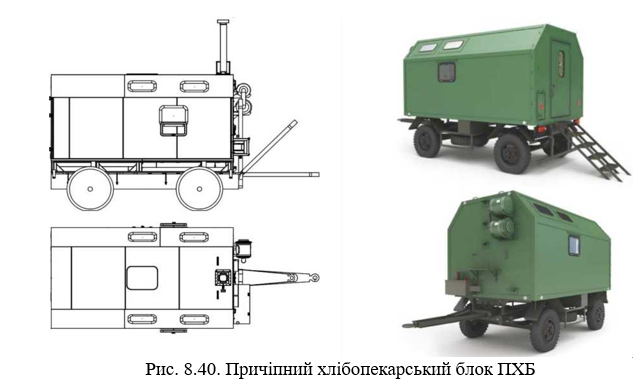 Рис. 8.40. Причіпний хлібопекарський блок ПХБ