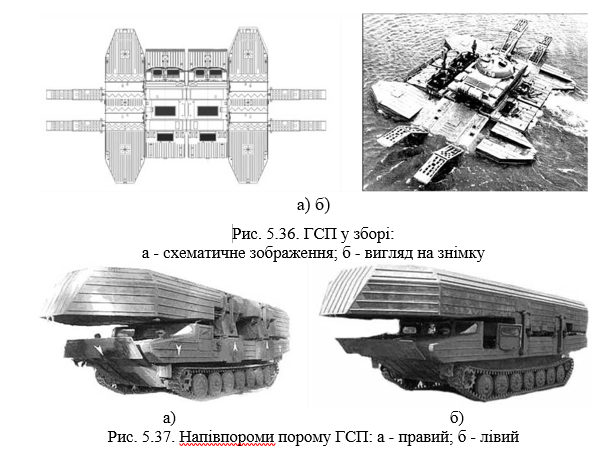 а) б)

Рис. 5.36. ГСП у зборі:
а - схематичне зображення; б - вигляд на знімку

а)

б)

Рис. 5.37. Напівпороми порому ГСП: а - правий; б - лівий