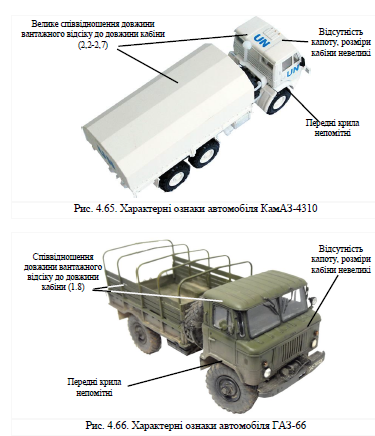 Велике співвідношення довжини вантажного відсіку до довжини кабіни (2,2-2,7)

UN

UN

Відсутність капоту, розміри кабіни невеликі

Передні крила непомітні

Рис. 4.65. Характерні ознаки автомобіля КамАЗ-4310

Співвідношення довжини вантажного відсіку до довжини кабіни (1.8)

Відсутність капоту, розміри кабіни невеликі

Передні крила непомітні

Рис. 4.66. Характерні ознаки автомобіля ГАЗ-66