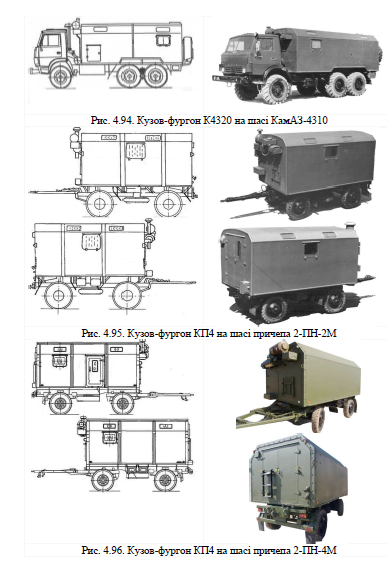 Рис. 4.94. Кузов-фургон К4320 на шасі КамАЗ-4310

Рис. 4.95. Кузов-фургон КП4 на шасі причепа 2-ПН-2М

Рис. 4.96. Кузов-фургон КП4 на шасі причепа 2-ПН-4М