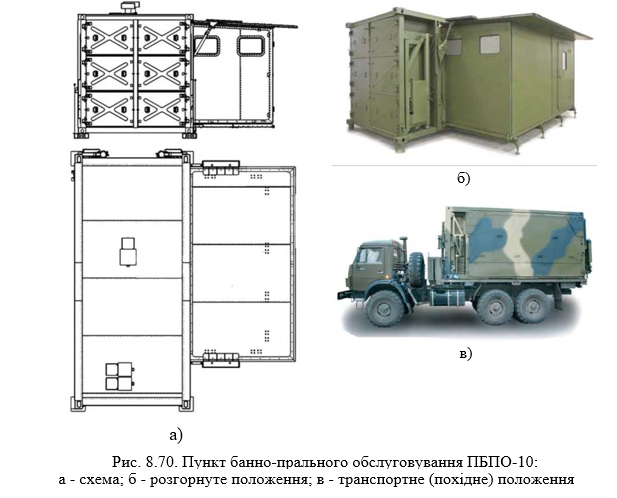 б)

в)

а)

Рис. 8.70. Пункт банно-прального обслуговування ПБПО-10:
а - схема; б - розгорнуте положення; в - транспортне (похідне) положення