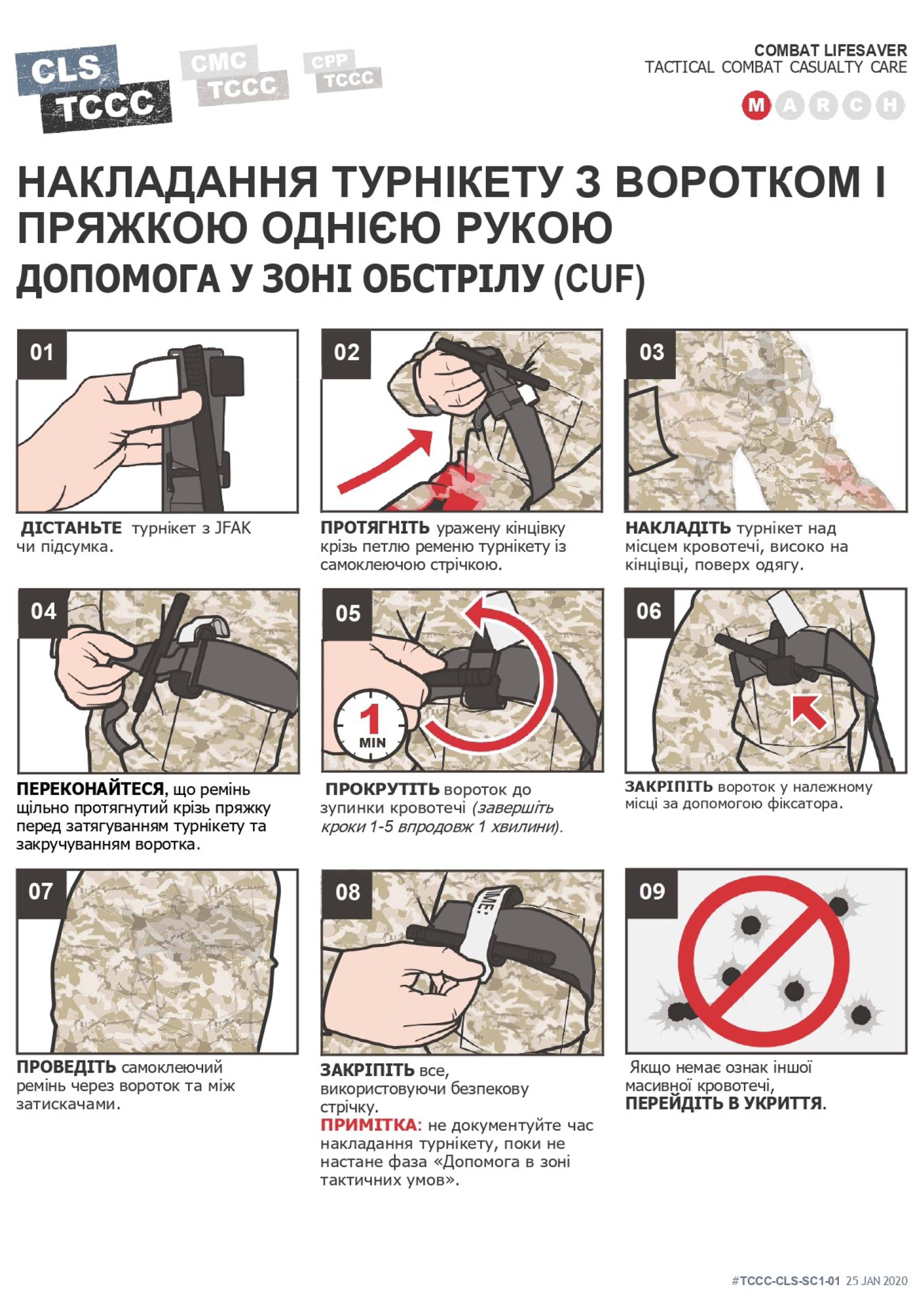 CLS TCCC
CMC TCCC
CPP TCCC

COMBAT LIFESAVER
TACTICAL COMBAT CASUALTY CARE
M A R C H

НАКЛАДАННЯ ТУРНІКЕТУ З ВОРОТКОМ І ПРЯЖКОЮ ОДНІЄЮ РУКОЮ
ДОПОМОГА У ЗОНІ ОБСТРІЛУ (CUF)

01
ДІСТАНЬТЕ турнікет з JFAK чи підсумка.

02
ПРОТЯГНІТЬ уражену кінцівку крізь петлю ременю турнікету із самоклеючою стрічкою.

03
НАКЛАДІТЬ турнікет над місцем кровотечі, високо на кінцівці, поверх одягу.

04
ПЕРЕКОНАЙТЕСЯ, що ремінь щільно протягнутий крізь пряжку перед затягуванням турнікету та закручуванням воротка.

05
1 MIN
ПРОКРУТІТЬ вороток до зупинки кровотечі (завершіть кроки 1-5 впродовж 1 хвилини).

06
ЗАКРІПІТЬ вороток у належному місці за допомогою фіксатора.

07
ПРОВЕДІТЬ самоклеючий ремінь через вороток та між затискачами.

08
TIME:
ЗАКРІПІТЬ все, використовуючи безпекову стрічку.
ПРИМІТКА: не документуйте час накладання турнікету, поки не настане фаза «Допомога в зоні тактичних умов».

09
Якщо немає ознак іншої масивної кровотечі, ПЕРЕЙДІТЬ В УКРИТТЯ.

#TCCC-CLS-SC1-01 25 JAN 2020