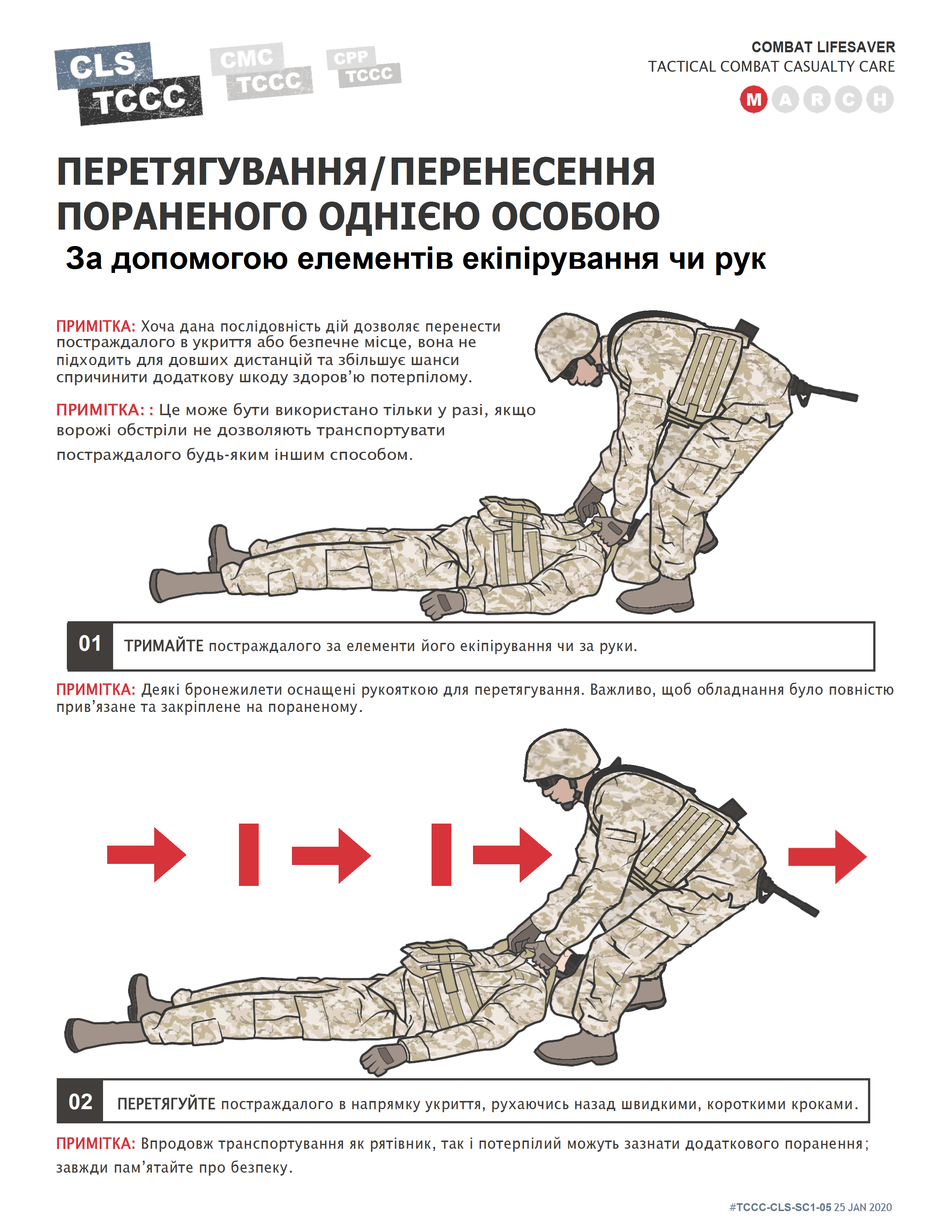 CLS TCCC CMC TCCC CPP TCCC

COMBAT LIFESAVER
TACTICAL COMBAT CASUALTY CARE
M A R C H

ПЕРЕТЯГУВАННЯ/ПЕРЕНЕСЕННЯ ПОРАНЕНОГО ОДНІЄЮ ОСОБОЮ
За допомогою елементів екіпірування чи рук

ПРИМІТКА: Хоча дана послідовність дій дозволяє перенести постраждалого в укриття або безпечне місце, вона не підходить для довших дистанцій та збільшує шанси спричинити додаткову шкоду здоров'ю потерпілому.

ПРИМІТКА: : Це може бути використано тільки у разі, якщо ворожі обстріли не дозволяють транспортувати постраждалого будь-яким іншим способом.

01 ТРИМАЙТЕ постраждалого за елементи його екіпірування чи за руки.

ПРИМІТКА: Деякі бронежилети оснащені рукояткою для перетягування. Важливо, щоб обладнання було повністю прив'язане та закріплене на пораненому.

02 ПЕРЕТЯГУЙТЕ постраждалого в напрямку укриття, рухаючись назад швидкими, короткими кроками.

ПРИМІТКА: Впродовж транспортування як рятівник, так і потерпілий можуть зазнати додаткового поранення; завжди пам'ятайте про безпеку.

#TCCC-CLS-SC1-05 25 JAN 2020