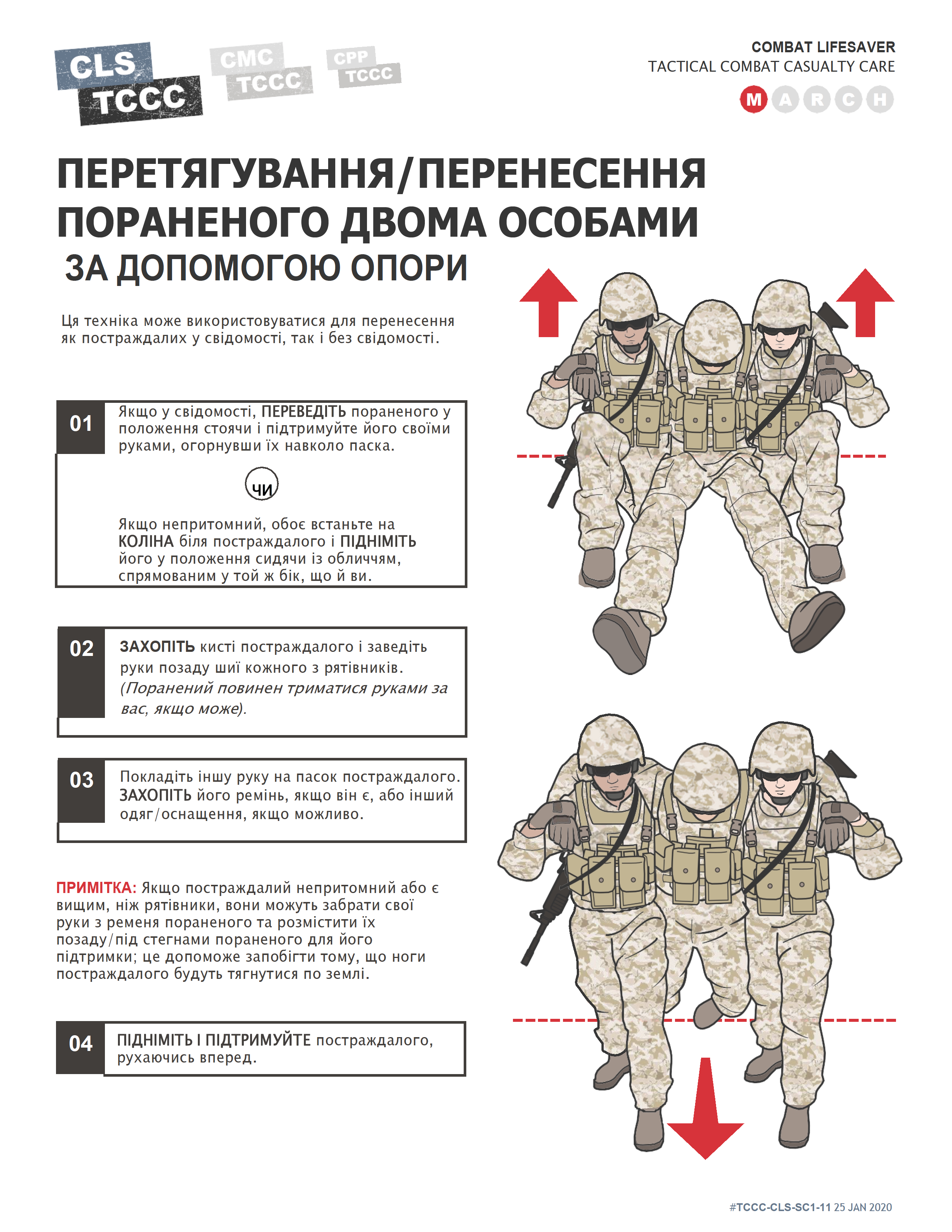 CLS TCCC

CMC TCCC

CPP TCCC

COMBAT LIFESAVER
TACTICAL COMBAT CASUALTY CARE

M A R C H

ПЕРЕТЯГУВАННЯ/ПЕРЕНЕСЕННЯ ПОРАНЕНОГО ДВОМА ОСОБАМИ
ЗА ДОПОМОГОЮ ОПОРИ

Ця техніка може використовуватися для перенесення як постраждалих у свідомості, так і без свідомості.

01 Якщо у свідомості, ПЕРЕВЕДІТЬ пораненого у положення стоячи і підтримуйте його своїми руками, огорнувши їх навколо паска.

ЧИ

Якщо непритомний, обоє встаньте на КОЛІНА біля постраждалого і ПІДНІМІТЬ його у положення сидячи із обличчям, спрямованим у той ж бік, що й ви.

02 ЗАХОПІТЬ кисті постраждалого і заведіть руки позаду шиї кожного з рятівників. (Поранений повинен триматися руками за вас, якщо може).

03 Покладіть іншу руку на пасок постраждалого. ЗАХОПІТЬ його ремінь, якщо він є, або інший одяг/оснащення, якщо можливо.

ПРИМІТКА: Якщо постраждалий непритомний або є вищим, ніж рятівники, вони можуть забрати свої руки з ременя пораненого та розмістити їх позаду/під стегнами пораненого для його підтримки; це допоможе запобігти тому, що ноги постраждалого будуть тягнутися по землі.

04 ПІДНІМІТЬ І ПІДТРИМУЙТЕ постраждалого, рухаючись вперед.

#TCCC-CLS-SC1-11 25 JAN 2020