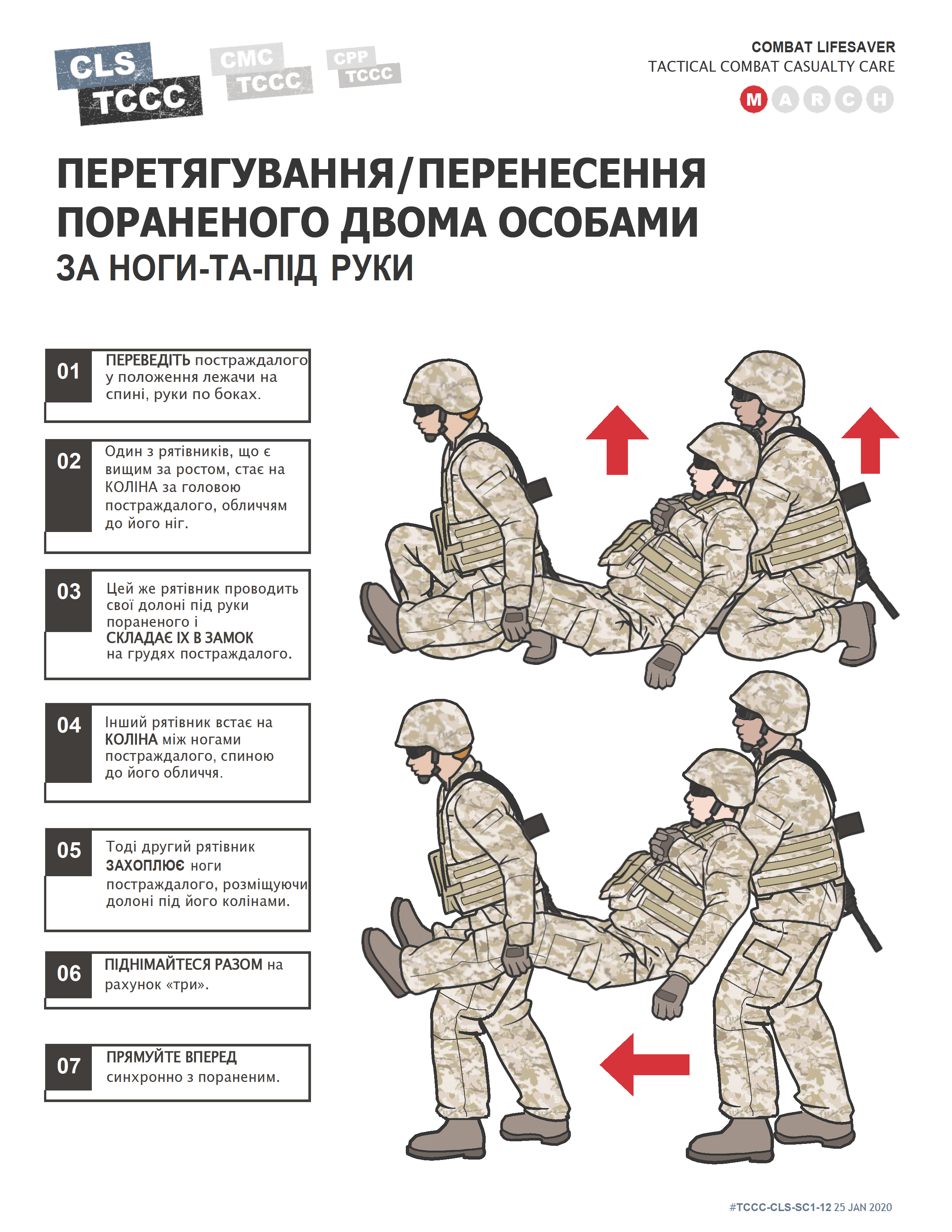 CLS TCCC

CMC TCCC

CPP TCCC

COMBAT LIFESAVER
TACTICAL COMBAT CASUALTY CARE

M A R C H

ПЕРЕТЯГУВАННЯ/ПЕРЕНЕСЕННЯ ПОРАНЕНОГО ДВОМА ОСОБАМИ
ЗА НОГИ-ТА-ПІД РУКИ

01 ПЕРЕВЕДІТЬ постраждалого у положення лежачи на спині, руки по боках.

02 Один з рятівників, що є вищим за ростом, стає на КОЛІНА за головою постраждалого, обличчям до його ніг.

03 Цей же рятівник проводить свої долоні під руки пораненого і СКЛАДАЄ ЇХ В ЗАМОК на грудях постраждалого.

04 Інший рятівник встає на КОЛІНА між ногами постраждалого, спиною до його обличчя.

05 Тоді другий рятівник ЗАХОПЛЮЄ ноги постраждалого, розміщуючи долоні під його колінами.

06 ПІДНІМАЙТЕСЯ РАЗОМ на рахунок «три».

07 ПРЯМУЙТЕ ВПЕРЕД синхронно з пораненим.

#TCCC-CLS-SC1-12 25 JAN 2020