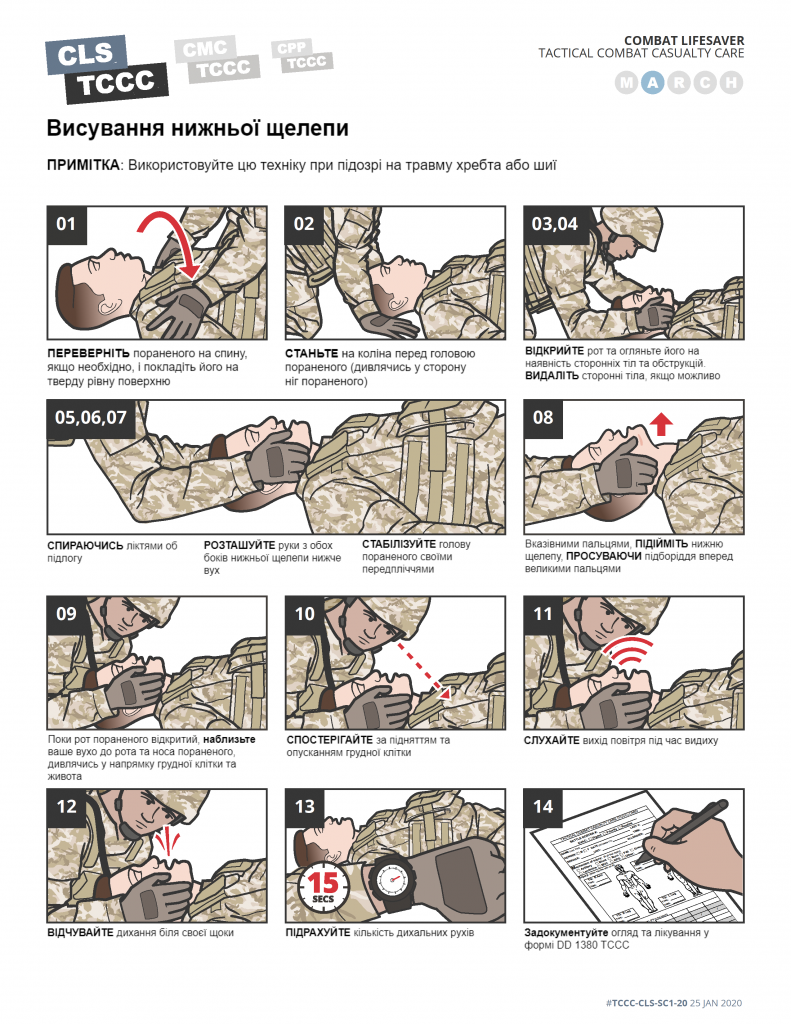 CLS TCCC CMC TCCC CPP TCCC

COMBAT LIFESAVER
TACTICAL COMBAT CASUALTY CARE
M A R C H

Висування нижньої щелепи

ПРИМІТКА: Використовуйте цю техніку при підозрі на травму хребта або шиї

01
ПЕРЕВЕРНІТЬ пораненого на спину, якщо необхідно, і покладіть його на тверду рівну поверхню

02
СТАНЬТЕ на коліна перед головою пораненого (дивлячись у сторону ніг пораненого)

03,04
ВІДКРИЙТЕ рот та огляньте його на наявність сторонніх тіл та обструкцій. ВИДАЛІТЬ сторонні тіла, якщо можливо

05,06,07
СПИРАЮЧИСЬ ліктями об підлогу
РОЗТАШУЙТЕ руки з обох боків нижньої щелепи нижче вух
СТАБІЛІЗУЙТЕ голову пораненого своїми передпліччями

08
Вказівними пальцями, ПІДІЙМІТЬ нижню щелепу, ПРОСУВАЮЧИ підборіддя вперед великими пальцями

09
Поки рот пораненого відкритий, наблизьте ваше вухо до рота та носа пораненого, дивлячись у напрямку грудної клітки та живота

10
СПОСТЕРІГАЙТЕ за підняттям та опусканням грудної клітки

11
СЛУХАЙТЕ вихід повітря під час видиху

12
ВІДЧУВАЙТЕ дихання біля своєї щоки

13
15 SECS
ПІДРАХУЙТЕ кількість дихальних рухів

14
Задокументуйте огляд та лікування у формі DD 1380 TCCC

#TCCC-CLS-SC1-20 25 JAN 2020