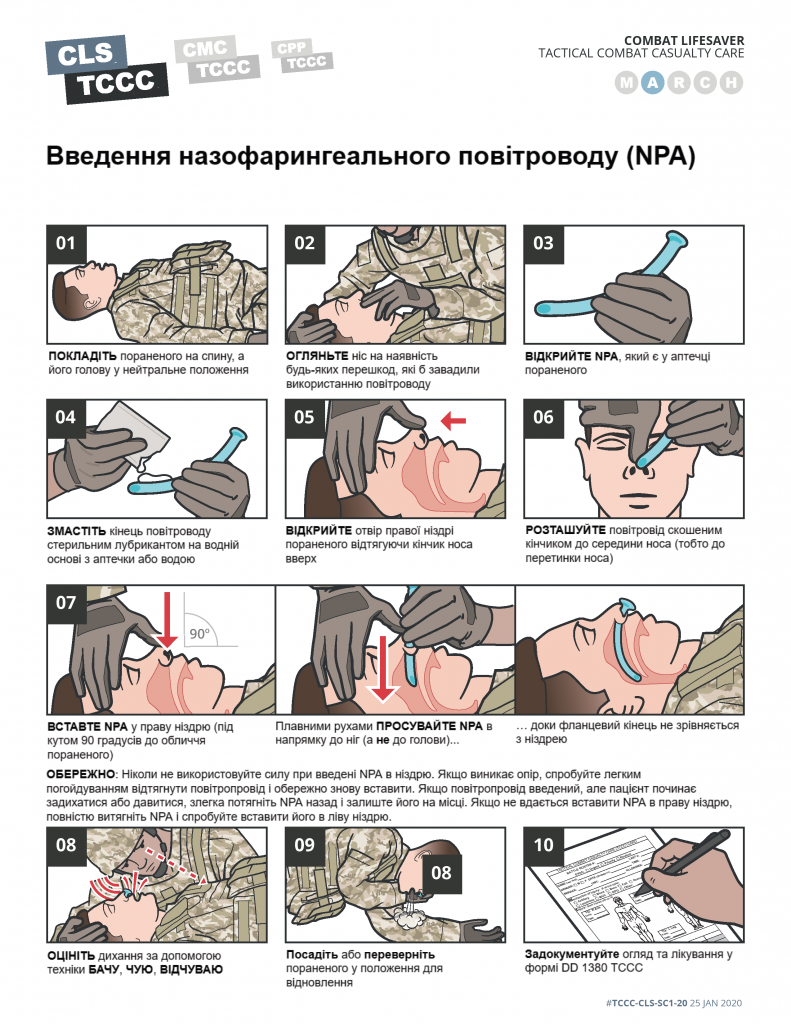 CLS TCCC

CMC TCCC

CPP TCCC

COMBAT LIFESAVER
TACTICAL COMBAT CASUALTY CARE

M A R C H

Введення назофарингеального повітроводу (NPA)

01

ПОКЛАДІТЬ пораненого на спину, а його голову у нейтральне положення

02

ОГЛЯНЬТЕ ніс на наявність будь-яких перешкод, які б завадили використанню повітроводу

03

ВІДКРИЙТЕ NPA, який є у аптечці пораненого

04

ЗМАСТІТЬ кінець повітроводу стерильним лубрикантом на водній основі з аптечки або водою

05

ВІДКРИЙТЕ отвір правої ніздрі пораненого відтягуючи кінчик носа вверх

06

РОЗТАШУЙТЕ повітровід скошеним кінчиком до середини носа (тобто до перетинки носа)

07

90°

ВСТАВТЕ NPA у праву ніздрю (під кутом 90 градусів до обличчя пораненого)

Плавними рухами ПРОСУВАЙТЕ NPA в напрямку до ніг (а не до голови)...

... доки фланцевий кінець не зрівняється з ніздрею

ОБЕРЕЖНО: Ніколи не використовуйте силу при введені NPA в ніздрю. Якщо виникає опір, спробуйте легким погойдуванням відтягнути повітропровід і обережно знову вставити. Якщо повітропровід введений, але пацієнт починає задихатися або давитися, злегка потягніть NPA назад і залиште його на місці. Якщо не вдається вставити NPA в праву ніздрю, повністю витягніть NPA і спробуйте вставити його в ліву ніздрю.

08

ОЦІНІТЬ дихання за допомогою техніки БАЧУ, ЧУЮ, ВІДЧУВАЮ

09

08

Посадіть або переверніть пораненого у положення для відновлення

10

Задокументуйте огляд та лікування у формі DD 1380 TCCC

#TCCC-CLS-SC1-20 25 JAN 2020