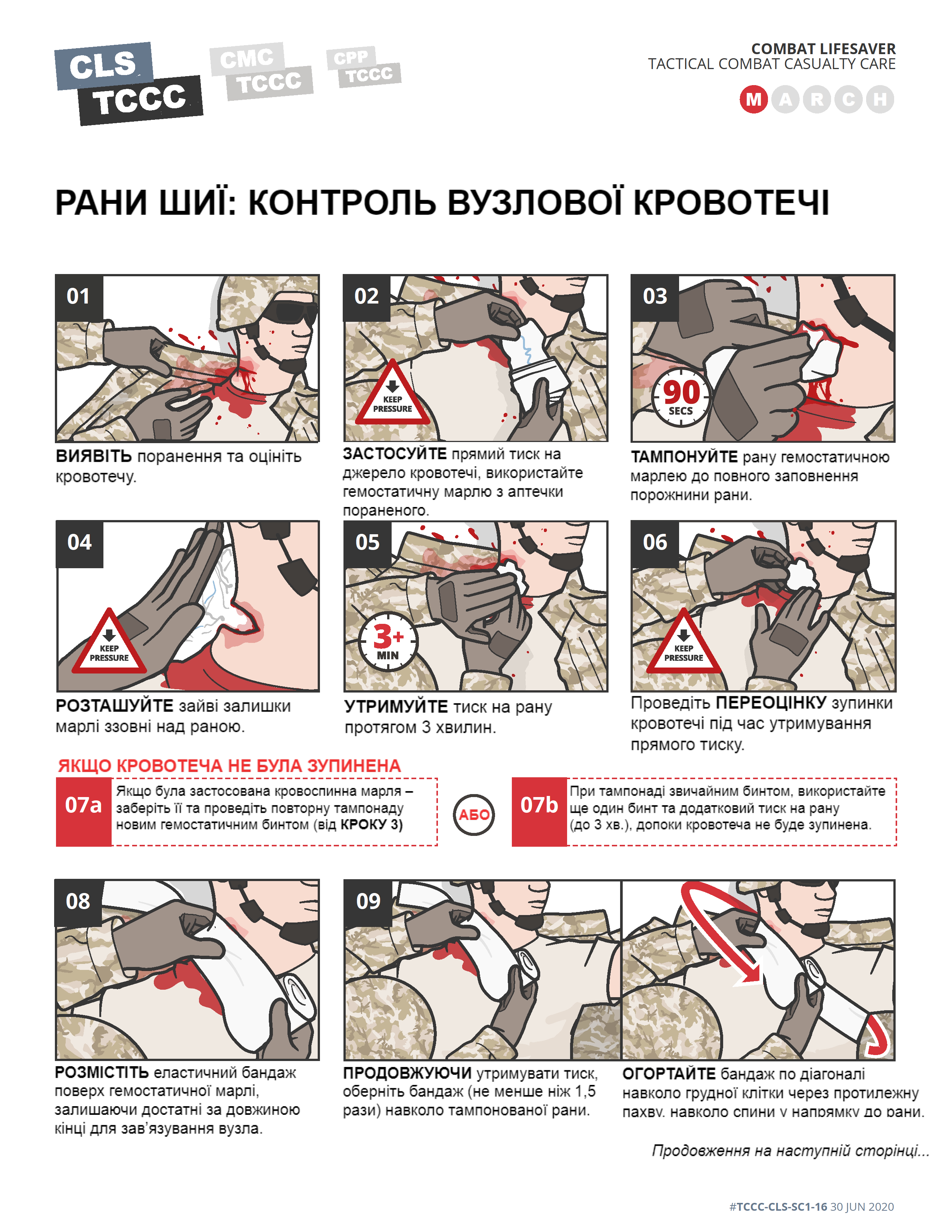 CLS TCCC CMC TCCC CPP TCCC

COMBAT LIFESAVER
TACTICAL COMBAT CASUALTY CARE

M A R C H

РАНИ ШИЇ: КОНТРОЛЬ ВУЗЛОВОЇ КРОВОТЕЧІ

01

ВИЯВІТЬ поранення та оцініть кровотечу.

02

KEEP PRESSURE

ЗАСТОСУЙТЕ прямий тиск на джерело кровотечі, використайте гемостатичну марлю з аптечки пораненого.

03

90 SECS

ТАМПОНУЙТЕ рану гемостатичною марлею до повного заповнення порожнини рани.

04

KEEP PRESSURE

РОЗТАШУЙТЕ зайві залишки марлі ззовні над раною.

05

3+ MIN

УТРИМУЙТЕ тиск на рану протягом 3 хвилин.

06

KEEP PRESSURE

Проведіть ПЕРЕОЦІНКУ зупинки кровотечі під час утримування прямого тиску.

ЯКЩО КРОВОТЕЧА НЕ БУЛА ЗУПИНЕНА

07a Якщо була застосована кровоспинна марля – заберіть її та проведіть повторну тампонаду новим гемостатичним бинтом (від КРОКУ 3)

АБО

07b При тампонаді звичайним бинтом, використайте ще один бинт та додатковий тиск на рану (до 3 хв.), допоки кровотеча не буде зупинена.

08

РОЗМІСТІТЬ еластичний бандаж поверх гемостатичної марлі, залишаючи достатні за довжиною кінці для зав'язування вузла.

09

ПРОДОВЖУЮЧИ утримувати тиск, оберніть бандаж (не менше ніж 1,5 рази) навколо тампонованої рани.

ОГОРТАЙТЕ бандаж по діагоналі навколо грудної клітки через протилежну пахву, навколо спини у напрямку до рани.

Продовження на наступній сторінці...

#TCCC-CLS-SC1-16 30 JUN 2020