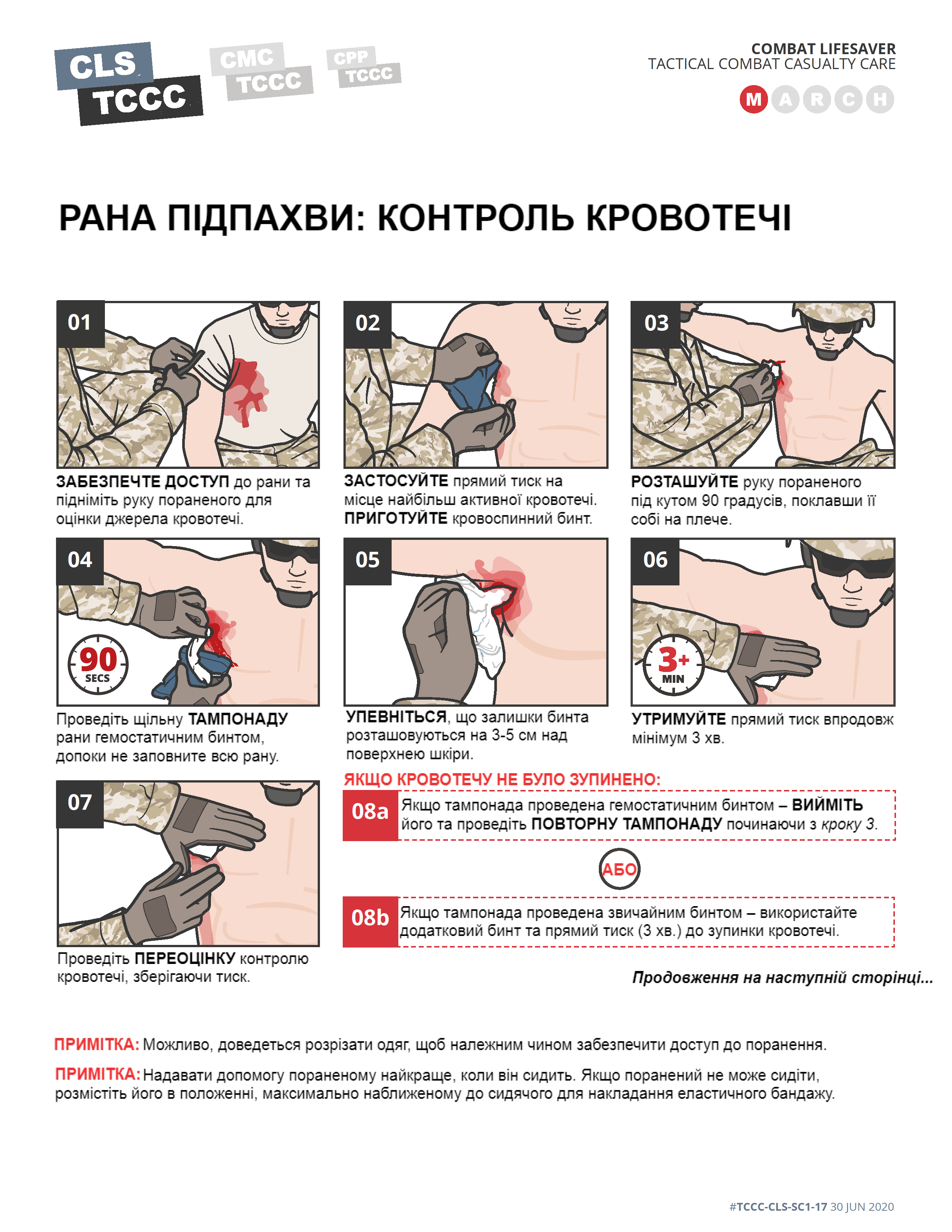 CLS TCCC CMC TCCC CPP TCCC

COMBAT LIFESAVER
TACTICAL COMBAT CASUALTY CARE

M A R C H

РАНА ПІДПАХВИ: КОНТРОЛЬ КРОВОТЕЧІ

01

ЗАБЕЗПЕЧТЕ ДОСТУП до рани та підніміть руку пораненого для оцінки джерела кровотечі.

02

ЗАСТОСУЙТЕ прямий тиск на місце найбільш активної кровотечі. ПРИГОТУЙТЕ кровоспинний бинт.

03

РОЗТАШУЙТЕ руку пораненого під кутом 90 градусів, поклавши її собі на плече.

04

90 SECS

Проведіть щільну ТАМПОНАДУ рани гемостатичним бинтом, допоки не заповните всю рану.

05

УПЕВНІТЬСЯ, що залишки бинта розташовуються на 3-5 см над поверхнею шкіри.

06

3+ MIN

УТРИМУЙТЕ прямий тиск впродовж мінімум 3 хв.

07

Проведіть ПЕРЕОЦІНКУ контролю кровотечі, зберігаючи тиск.

ЯКЩО КРОВОТЕЧУ НЕ БУЛО ЗУПИНЕНО:

08a Якщо тампонада проведена гемостатичним бинтом – ВИЙМІТЬ його та проведіть ПОВТОРНУ ТАМПОНАДУ починаючи з кроку 3.

АБО

08b Якщо тампонада проведена звичайним бинтом – використайте додатковий бинт та прямий тиск (3 хв.) до зупинки кровотечі.

Продовження на наступній сторінці...

ПРИМІТКА: Можливо, доведеться розрізати одяг, щоб належним чином забезпечити доступ до поранення.

ПРИМІТКА: Надавати допомогу пораненому найкраще, коли він сидить. Якщо поранений не може сидіти, розмістіть його в положенні, максимально наближеному до сидячого для накладання еластичного бандажу.

#TCCC-CLS-SC1-17 30 JUN 2020