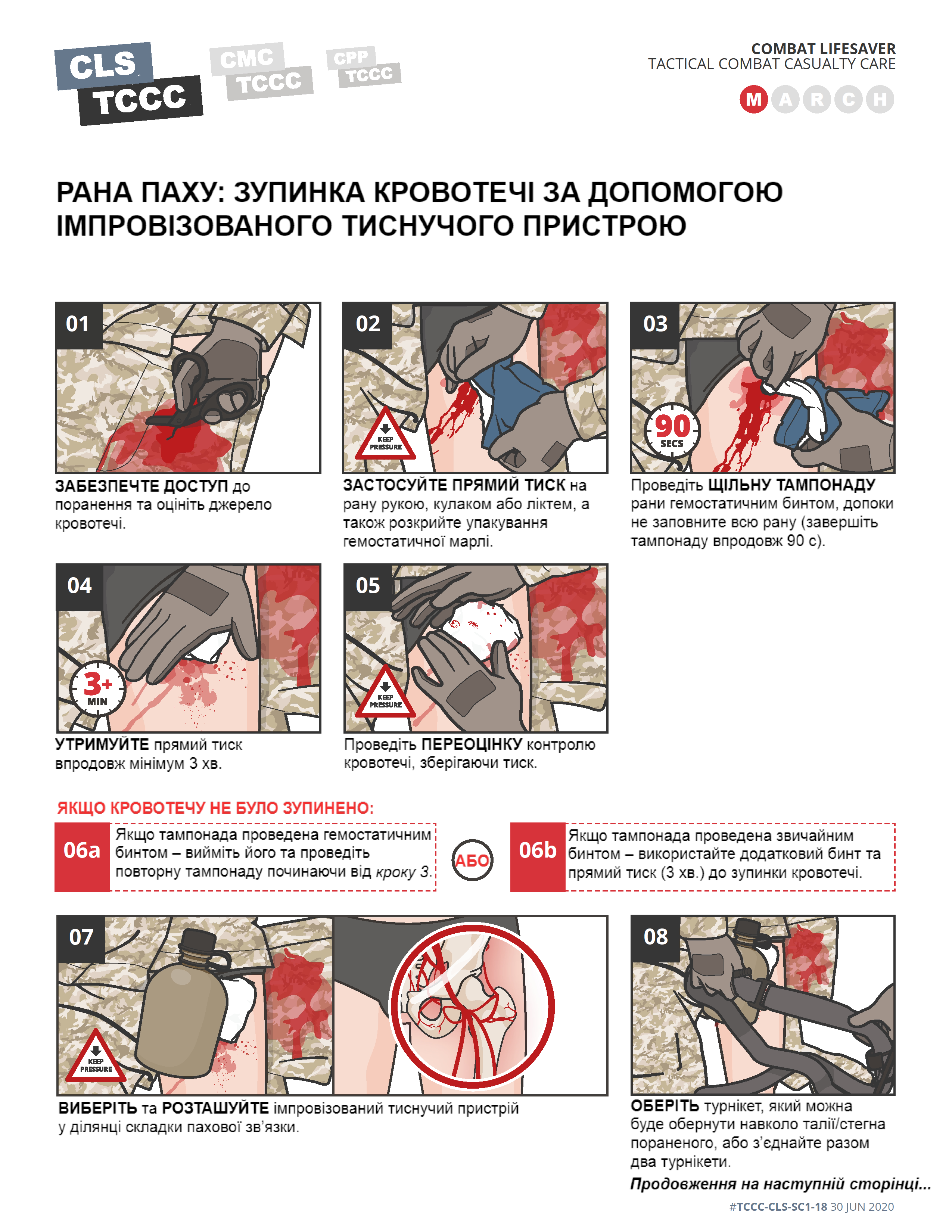 CLS TCCC CMC TCCC CPP TCCC

COMBAT LIFESAVER
TACTICAL COMBAT CASUALTY CARE

M A R C H

РАНА ПАХУ: ЗУПИНКА КРОВОТЕЧІ ЗА ДОПОМОГОЮ ІМПРОВІЗОВАНОГО ТИСНУЧОГО ПРИСТРОЮ

01

ЗАБЕЗПЕЧТЕ ДОСТУП до поранення та оцініть джерело кровотечі.

02

KEEP PRESSURE

ЗАСТОСУЙТЕ ПРЯМИЙ ТИСК на рану рукою, кулаком або ліктем, а також розкрийте упакування гемостатичної марлі.

03

90 SECS

Проведіть ЩІЛЬНУ ТАМПОНАДУ рани гемостатичним бинтом, допоки не заповните всю рану (завершіть тампонаду впродовж 90 с).

04

3+ MIN

УТРИМУЙТЕ прямий тиск впродовж мінімум 3 хв.

05

KEEP PRESSURE

Проведіть ПЕРЕОЦІНКУ контролю кровотечі, зберігаючи тиск.

ЯКЩО КРОВОТЕЧУ НЕ БУЛО ЗУПИНЕНО:

06a Якщо тампонада проведена гемостатичним бинтом – вийміть його та проведіть повторну тампонаду починаючи від кроку 3.

АБО

06b Якщо тампонада проведена звичайним бинтом – використайте додатковий бинт та прямий тиск (3 хв.) до зупинки кровотечі.

07

KEEP PRESSURE

ВИБЕРІТЬ та РОЗТАШУЙТЕ імпровізований тиснучий пристрій у ділянці складки пахової зв'язки.

08

ОБЕРІТЬ турнікет, який можна буде обернути навколо талії/стегна пораненого, або з'єднайте разом два турнікети.

Продовження на наступній сторінці...

#TCCC-CLS-SC1-18 30 JUN 2020