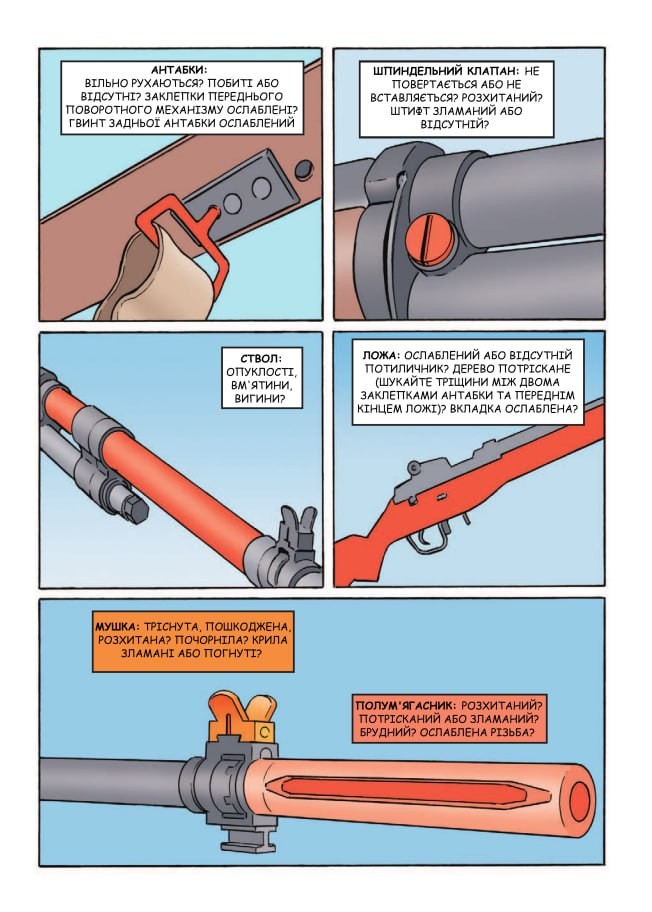 АНТАБКИ:
ВІЛЬНО РУХАЮТЬСЯ? ПОБИТІ АБО ВІДСУТНІ? ЗАКЛЕПКИ ПЕРЕДНЬОГО ПОВОРОТНОГО МЕХАНІЗМУ ОСЛАБЛЕНІ? ГВИНТ ЗАДНЬОЇ АНТАБКИ ОСЛАБЛЕНИЙ

ШПИНДЕЛЬНИЙ КЛАПАН: НЕ ПОВЕРТАЄТЬСЯ АБО НЕ ВСТАВЛЯЄТЬСЯ? РОЗХИТАНИЙ? ШТИФТ ЗЛАМАНИЙ АБО ВІДСУТНІЙ?

СТВОЛ: ОПУКЛОСТІ, ВМ'ЯТИНИ, ВИГИНИ?

ЛОЖА: ОСЛАБЛЕНИЙ АБО ВІДСУТНІЙ ПОТИЛИЧНИК? ДЕРЕВО ПОТРІСКАНЕ (ШУКАЙТЕ ТРІЩИНИ МІЖ ДВОМА ЗАКЛЕПКАМИ АНТАБКИ ТА ПЕРЕДНІМ КІНЦЕМ ЛОЖІ)? ВКЛАДКА ОСЛАБЛЕНА?

МУШКА: ТРІСНУТА, ПОШКОДЖЕНА, РОЗХИТАНА? ПОЧОРНІЛА? КРИЛА ЗЛАМАНІ АБО ПОГНУТІ?

ПОЛУМ'ЯГАСНИК: РОЗХИТАНИЙ? ПОТРІСКАНИЙ АБО ЗЛАМАНИЙ? БРУДНИЙ? ОСЛАБЛЕНА РІЗЬБА?