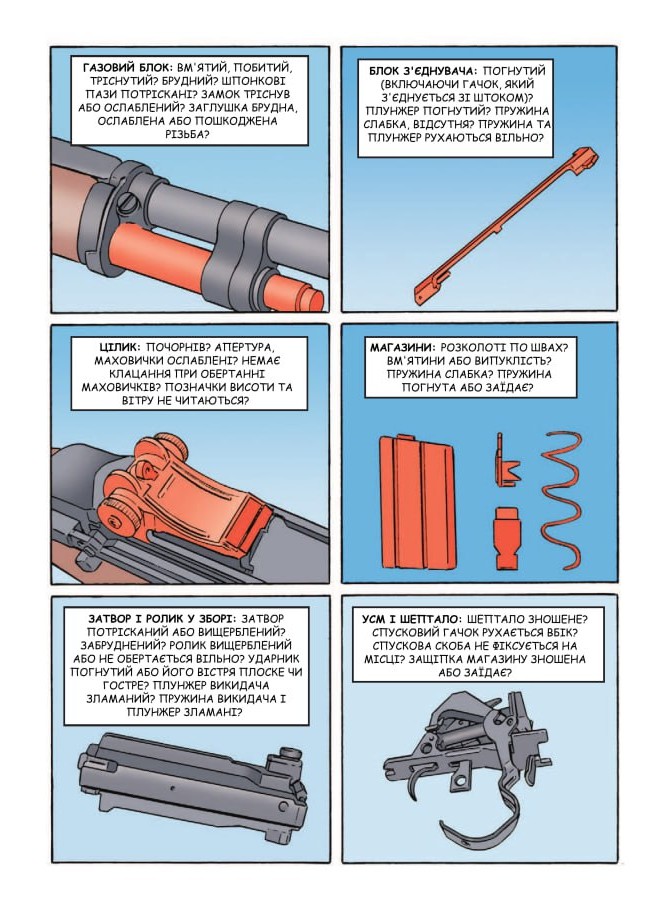 ГАЗОВИЙ БЛОК: ВМ'ЯТИЙ, ПОБИТИЙ, ТРІСНУТИЙ? БРУДНИЙ? ШПОНКОВІ ПАЗИ ПОТРІСКАНІ? ЗАМОК ТРІСНУВ АБО ОСЛАБЛЕНИЙ? ЗАГЛУШКА БРУДНА, ОСЛАБЛЕНА АБО ПОШКОДЖЕНА РІЗЬБА?

БЛОК З'ЄДНУВАЧА: ПОГНУТИЙ (ВКЛЮЧАЮЧИ ГАЧОК, ЯКИЙ З'ЄДНУЄТЬСЯ ЗІ ШТОКОМ)? ПЛУНЖЕР ПОГНУТИЙ? ПРУЖИНА СЛАБКА, ВІДСУТНЯ? ПРУЖИНА ТА ПЛУНЖЕР РУХАЮТЬСЯ ВІЛЬНО?

ЦІЛИК: ПОЧОРНІВ? АПЕРТУРА, МАХОВИЧКИ ОСЛАБЛЕНІ? НЕМАЄ КЛАЦАННЯ ПРИ ОБЕРТАННІ МАХОВИЧКІВ? ПОЗНАЧКИ ВИСОТИ ТА ВІТРУ НЕ ЧИТАЮТЬСЯ?

МАГАЗИНИ: РОЗКОЛОТІ ПО ШВАХ? ВМ'ЯТИНИ АБО ВИПУКЛІСТЬ? ПРУЖИНА СЛАБКА? ПРУЖИНА ПОГНУТА АБО ЗАЇДАЄ?

ЗАТВОР І РОЛИК У ЗБОРІ: ЗАТВОР ПОТРІСКАНИЙ АБО ВИЩЕРБЛЕНИЙ? ЗАБРУДНЕНИЙ? РОЛИК ВИЩЕРБЛЕНИЙ АБО НЕ ОБЕРТАЄТЬСЯ ВІЛЬНО? УДАРНИК ПОГНУТИЙ АБО ЙОГО ВІСТРЯ ПЛОСКЕ ЧИ ГОСТРЕ? ПЛУНЖЕР ВИКИДАЧА ЗЛАМАНИЙ? ПРУЖИНА ВИКИДАЧА І ПЛУНЖЕР ЗЛАМАНІ?

УСМ І ШЕПТАЛО: ШЕПТАЛО ЗНОШЕНЕ? СПУСКОВИЙ ГАЧОК РУХАЄТЬСЯ ВБІК? СПУСКОВА СКОБА НЕ ФІКСУЄТЬСЯ НА МІСЦІ? ЗАЩІПКА МАГАЗИНУ ЗНОШЕНА АБО ЗАЇДАЄ?