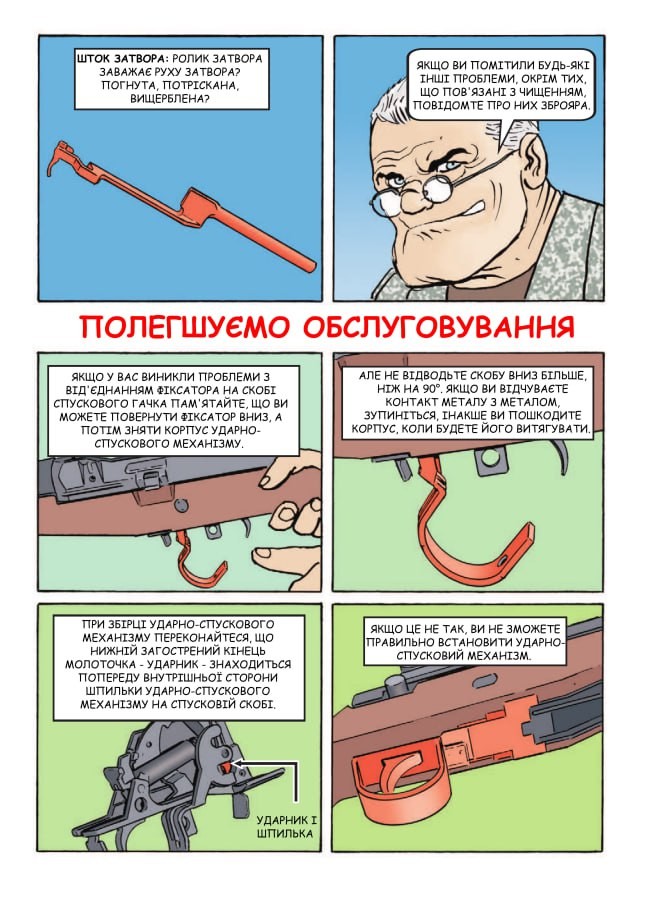 ШТОК ЗАТВОРА: РОЛИК ЗАТВОРА ЗАВАЖАЄ РУХУ ЗАТВОРА? ПОГНУТА, ПОТРІСКАНА, ВИЩЕРБЛЕНА?

ЯКЩО ВИ ПОМІТИЛИ БУДЬ-ЯКІ ІНШІ ПРОБЛЕМИ, ОКРІМ ТИХ, ЩО ПОВ'ЯЗАНІ З ЧИЩЕННЯМ, ПОВІДОМТЕ ПРО НИХ ЗБРОЯРА.

ПОЛЕГШУЄМО ОБСЛУГОВУВАННЯ

ЯКЩО У ВАС ВИНИКЛИ ПРОБЛЕМИ З ВІД'ЄДНАННЯМ ФІКСАТОРА НА СКОБІ СПУСКОВОГО ГАЧКА ПАМ'ЯТАЙТЕ, ЩО ВИ МОЖЕТЕ ПОВЕРНУТИ ФІКСАТОР ВНИЗ, А ПОТІМ ЗНЯТИ КОРПУС УДАРНО-СПУСКОВОГО МЕХАНІЗМУ.

АЛЕ НЕ ВІДВОДЬТЕ СКОБУ ВНИЗ БІЛЬШЕ, НІЖ НА 90°. ЯКЩО ВИ ВІДЧУВАЄТЕ КОНТАКТ МЕТАЛУ З МЕТАЛОМ, ЗУПИНІТЬСЯ, ІНАКШЕ ВИ ПОШКОДИТЕ КОРПУС, КОЛИ БУДЕТЕ ЙОГО ВИТЯГУВАТИ.

ПРИ ЗБІРЦІ УДАРНО-СПУСКОВОГО МЕХАНІЗМУ ПЕРЕКОНАЙТЕСЯ, ЩО НИЖНІЙ ЗАГОСТРЕНИЙ КІНЕЦЬ МОЛОТОЧКА - УДАРНИК - ЗНАХОДИТЬСЯ ПОПЕРЕДУ ВНУТРІШНЬОЇ СТОРОНИ ШПИЛЬКИ УДАРНО-СПУСКОВОГО МЕХАНІЗМУ НА СПУСКОВІЙ СКОБІ.

УДАРНИК І ШПИЛЬКА

ЯКЩО ЦЕ НЕ ТАК, ВИ НЕ ЗМОЖЕТЕ ПРАВИЛЬНО ВСТАНОВИТИ УДАРНО-СПУСКОВИЙ МЕХАНІЗМ.