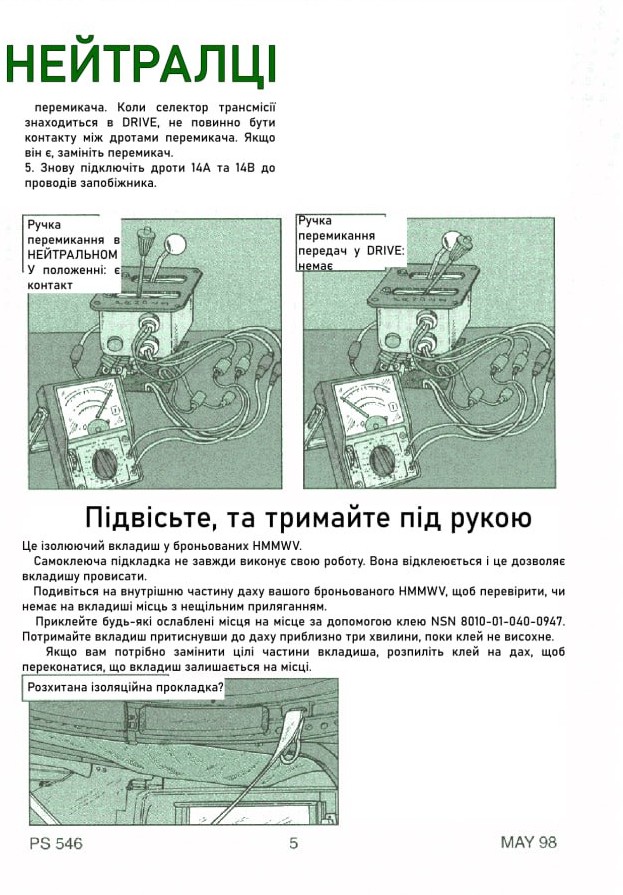 НЕЙТРАЛЦІ

перемикача. Коли селектор трансмісії знаходиться в DRIVE, не повинно бути контакту між дротами перемикача. Якщо він є, замініть перемикач.
5. Знову підключіть дроти 14A та 14B до проводів запобіжника.

Ручка перемикання в НЕЙТРАЛЬНОМ У положенні: є контакт

Ручка перемикання передач у DRIVE: немає

Підвісьте, та тримайте під рукою

Це ізолюючий вкладиш у броньованих HMMWV.

Самоклеюча підкладка не завжди виконує свою роботу. Вона відклеюється і це дозволяє вкладишу провисати.

Подивіться на внутрішню частину даху вашого броньованого HMMWV, щоб перевірити, чи немає на вкладиші місць з нещільним приляганням.

Приклейте будь-які ослаблені місця на місце за допомогою клею NSN 8010-01-040-0947. Потримайте вкладиш притиснувши до даху приблизно три хвилини, поки клей не висохне.

Якщо вам потрібно замінити цілі частини вкладиша, розпиліть клей на дах, щоб переконатися, що вкладиш залишається на місці.

Розхитана ізоляційна прокладка?

PS 546 5 MAY 98