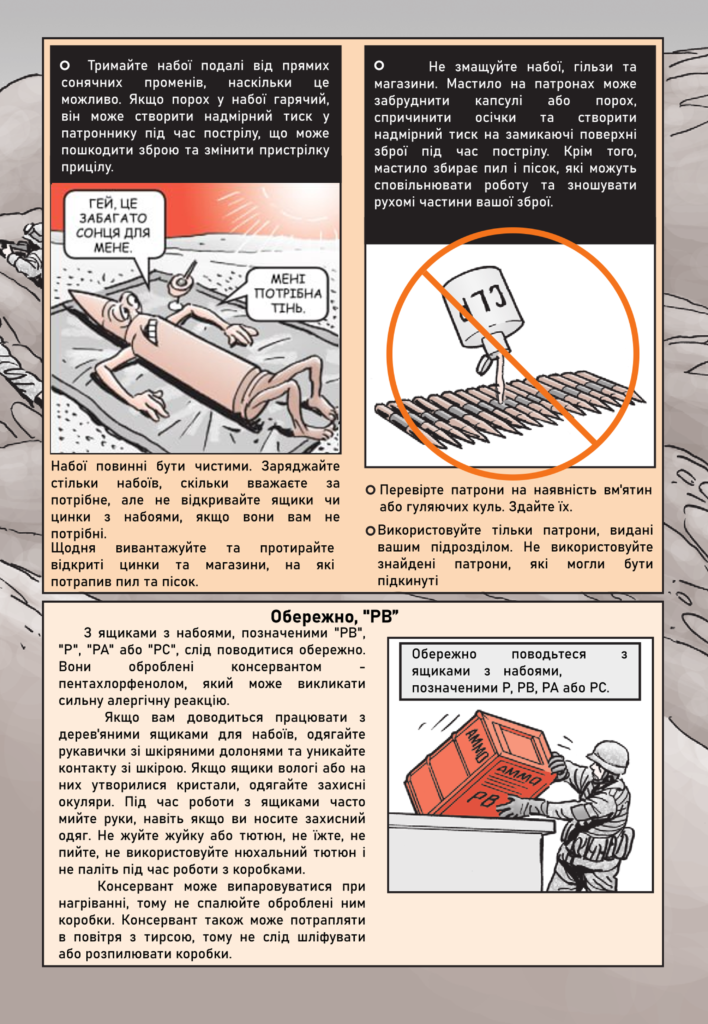 Тримайте набої подалі від прямих сонячних променів, наскільки це можливо. Якщо порох у набої гарячий, він може створити надмірний тиск у патроннику під час пострілу, що може пошкодити зброю та змінити пристрілку прицілу.

ГЕЙ, ЦЕ ЗАБАГАТО СОНЦЯ ДЛЯ МЕНЕ.

МЕНІ ПОТРІБНА ТІНЬ.

Набої повинні бути чистими. Заряджайте стільки набоїв, скільки вважаєте за потрібне, але не відкривайте ящики чи цинки з набоями, якщо вони вам не потрібні.
Щодня вивантажуйте та протирайте відкриті цинки та магазини, на які потрапив пил та пісок.

Не змащуйте набої, гільзи та магазини. Мастило на патронах може забруднити капсулі або порох, спричинити осічки та створити надмірний тиск на замикаючі поверхні зброї під час пострілу. Крім того, мастило збирає пил і пісок, які можуть сповільнювати роботу та зношувати рухомі частини вашої зброї.

CLP

Перевірте патрони на наявність вм'ятин або гуляючих куль. Здайте їх.

Використовуйте тільки патрони, видані вашим підрозділом. Не використовуйте знайдені патрони, які могли бути підкинуті

Обережно, "РВ"

З ящиками з набоями, позначеними "РВ", "Р", "РА" або "РС", слід поводитися обережно. Вони оброблені консервантом – пентахлорфенолом, який може викликати сильну алергічну реакцію.

Якщо вам доводиться працювати з дерев'яними ящиками для набоїв, одягайте рукавички зі шкіряними долонями та уникайте контакту зі шкірою. Якщо ящики вологі або на них утворилися кристали, одягайте захисні окуляри. Під час роботи з ящиками часто мийте руки, навіть якщо ви носите захисний одяг. Не жуйте жуйку або тютюн, не їжте, не пийте, не використовуйте нюхальний тютюн і не паліть під час роботи з коробками.

Консервант може випаровуватися при нагріванні, тому не спалюйте оброблені ним коробки. Консервант також може потрапляти в повітря з тирсою, тому не слід шліфувати або розпилювати коробки.

Обережно поводьтеся з ящиками з набоями, позначеними Р, РВ, РА або РС.

AMMO
AMMO
PB