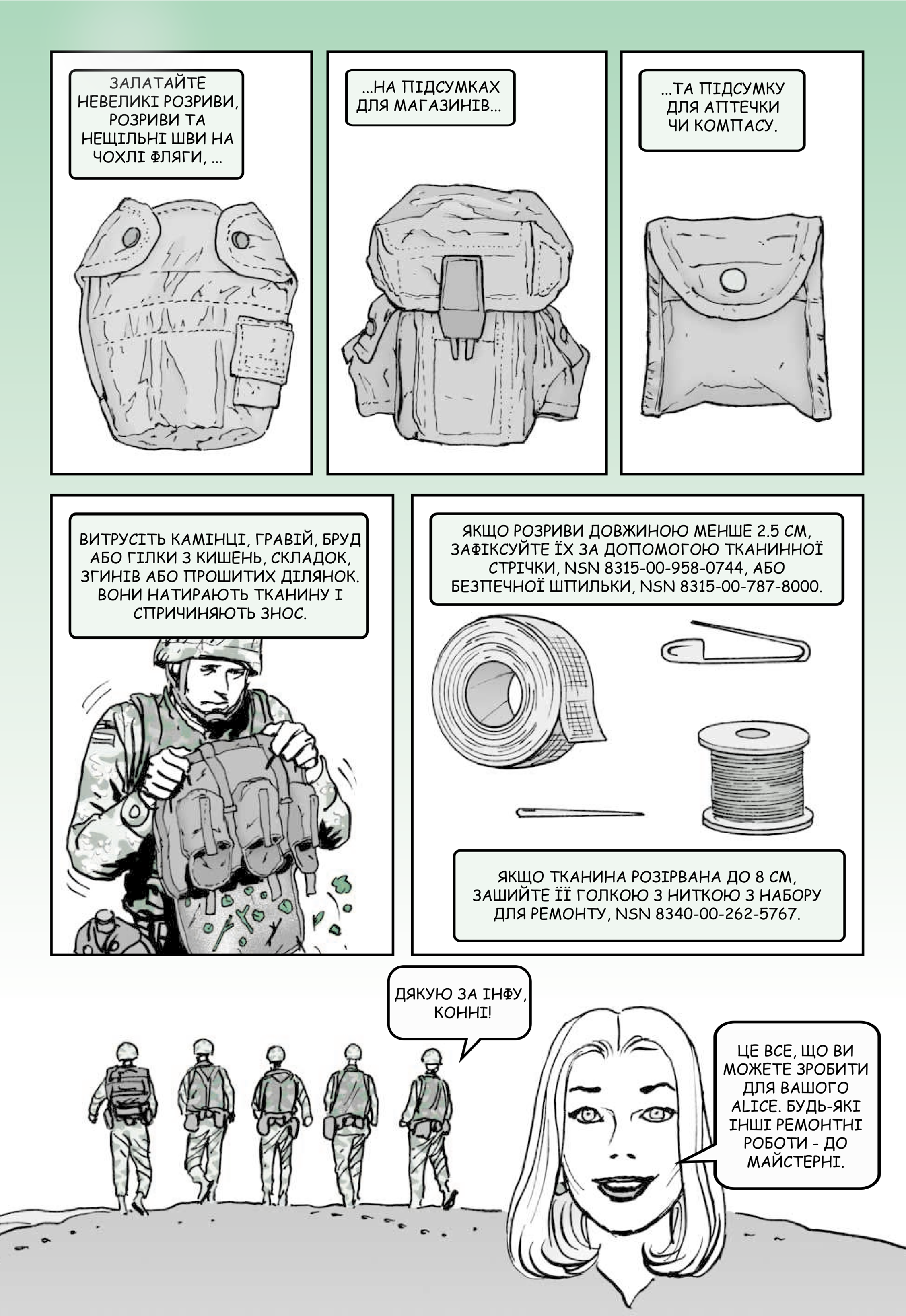 ЗАЛАТАЙТЕ НЕВЕЛИКІ РОЗРИВИ, РОЗРИВИ ТА НЕЩІЛЬНІ ШВИ НА ЧОХЛІ ФЛЯГИ, ...

...НА ПІДСУМКАХ ДЛЯ МАГАЗИНІВ...

...ТА ПІДСУМКУ ДЛЯ АПТЕЧКИ ЧИ КОМПАСУ.

ВИТРУСІТЬ КАМІНЦІ, ГРАВІЙ, БРУД АБО ГІЛКИ З КИШЕНЬ, СКЛАДОК, ЗГИНІВ АБО ПРОШИТИХ ДІЛЯНОК. ВОНИ НАТИРАЮТЬ ТКАНИНУ І СПРИЧИНЯЮТЬ ЗНОС.

ЯКЩО РОЗРИВИ ДОВЖИНОЮ МЕНШЕ 2.5 СМ, ЗАФІКСУЙТЕ ЇХ ЗА ДОПОМОГОЮ ТКАНИННОЇ СТРІЧКИ, NSN 8315-00-958-0744, АБО БЕЗПЕЧНОЇ ШПИЛЬКИ, NSN 8315-00-787-8000.

ЯКЩО ТКАНИНА РОЗІРВАНА ДО 8 СМ, ЗАШИЙТЕ ЇЇ ГОЛКОЮ З НИТКОЮ З НАБОРУ ДЛЯ РЕМОНТУ, NSN 8340-00-262-5767.

ДЯКУЮ ЗА ІНФУ, КОННІ!

ЦЕ ВСЕ, ЩО ВИ МОЖЕТЕ ЗРОБИТИ ДЛЯ ВАШОГО ALICE. БУДЬ-ЯКІ ІНШІ РЕМОНТНІ РОБОТИ - ДО МАЙСТЕРНІ.