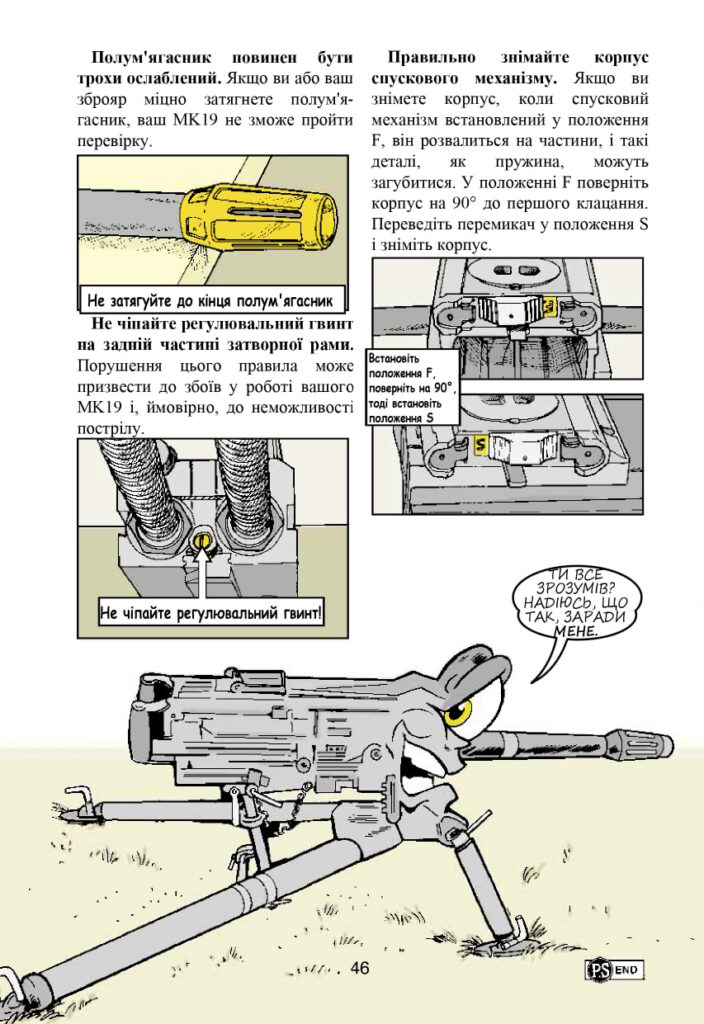 **Полум'ягасник повинен бути трохи ослаблений.** Якщо ви або ваш зброяр міцно затягнете полум'ягасник, ваш МК19 не зможе пройти перевірку.

Не затягуйте до кінця полум'ягасник

**Не чіпайте регулювальний гвинт на задній частині затворної рами.** Порушення цього правила може призвести до збоїв у роботі вашого МК19 і, ймовірно, до неможливості пострілу.

Не чіпайте регулювальний гвинт!

**Правильно знімайте корпус спускового механізму.** Якщо ви знімете корпус, коли спусковий механізм встановлений у положення F, він розвалиться на частини, і такі деталі, як пружина, можуть загубитися. У положенні F поверніть корпус на 90° до першого клацання. Переведіть перемикач у положення S і зніміть корпус.

Встановіть положення F, поверніть на 90°, тоді встановіть положення S

S

ТИ ВСЕ ЗРОЗУМІВ? НАДІЮСЬ, ЩО ТАК, ЗАРАДИ МЕНЕ.

46

PS END