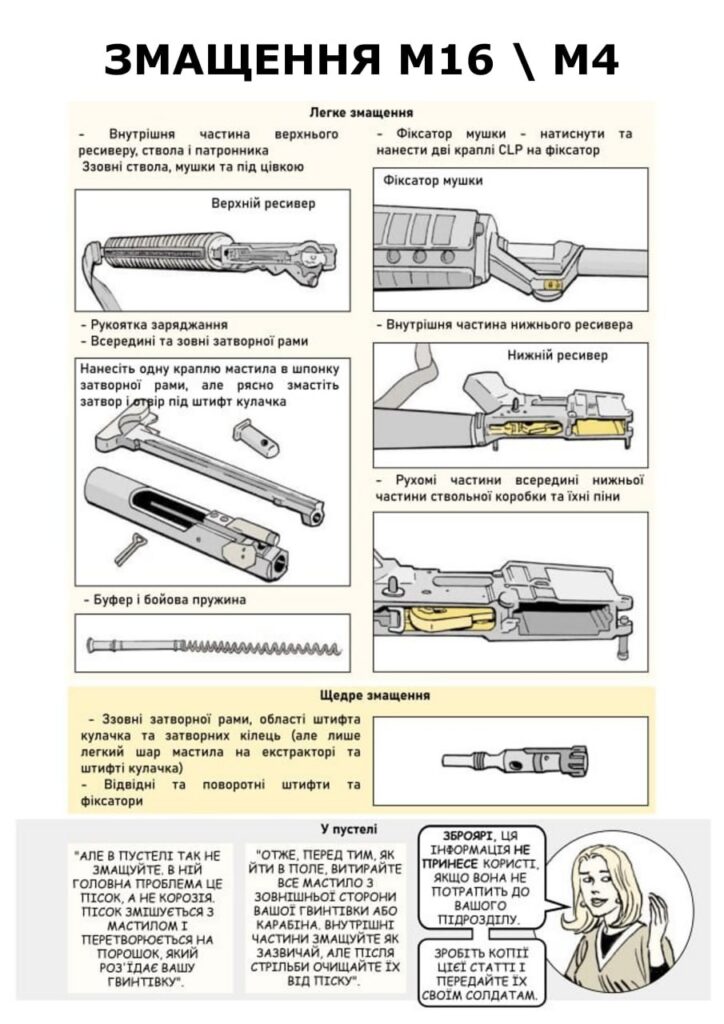 ЗМАЩЕННЯ М16 \ М4

Легке змащення

- Внутрішня частина верхнього ресиверу, ствола і патронника
Ззовні ствола, мушки та під цівкою

Верхній ресивер

- Рукоятка заряджання
- Всередині та зовні затворної рами

Нанесіть одну краплю мастила в шпонку затворної рами, але рясно змастіть затвор і отвір під штифт кулачка

- Буфер і бойова пружина

- Фіксатор мушки - натиснути та нанести дві краплі CLP на фіксатор

Фіксатор мушки

- Внутрішня частина нижнього ресивера

Нижній ресивер

- Рухомі частини всередині нижньої частини ствольної коробки та їхні піни

Щедре змащення

- Ззовні затворної рами, області штифта кулачка та затворних кілець (але лише легкий шар мастила на екстракторі та штифті кулачка)
- Відвідні та поворотні штифти та фіксатори

У пустелі

"АЛЕ В ПУСТЕЛІ ТАК НЕ ЗМАЩУЙТЕ. В НІЙ ГОЛОВНА ПРОБЛЕМА ЦЕ ПІСОК, А НЕ КОРОЗІЯ. ПІСОК ЗМІШУЄТЬСЯ З МАСТИЛОМ І ПЕРЕТВОРЮЄТЬСЯ НА ПОРОШОК, ЯКИЙ РОЗ'ЇДАЄ ВАШУ ГВИНТІВКУ".

"ОТЖЕ, ПЕРЕД ТИМ, ЯК ЙТИ В ПОЛЕ, ВИТИРАЙТЕ ВСЕ МАСТИЛО З ЗОВНІШНЬОЇ СТОРОНИ ВАШОЇ ГВИНТІВКИ АБО КАРАБІНА. ВНУТРІШНІ ЧАСТИНИ ЗМАЩУЙТЕ ЯК ЗАЗВИЧАЙ, АЛЕ ПІСЛЯ СТРІЛЬБИ ОЧИЩАЙТЕ ЇХ ВІД ПІСКУ".

ЗБРОЯРІ, ЦЯ ІНФОРМАЦІЯ НЕ ПРИНЕСЕ КОРИСТІ, ЯКЩО ВОНА НЕ ПОТРАПИТЬ ДО ВАШОГО ПІДРОЗДІЛУ.

ЗРОБІТЬ КОПІЇ ЦІЄЇ СТАТТІ І ПЕРЕДАЙТЕ ЇХ СВОЇМ СОЛДАТАМ.