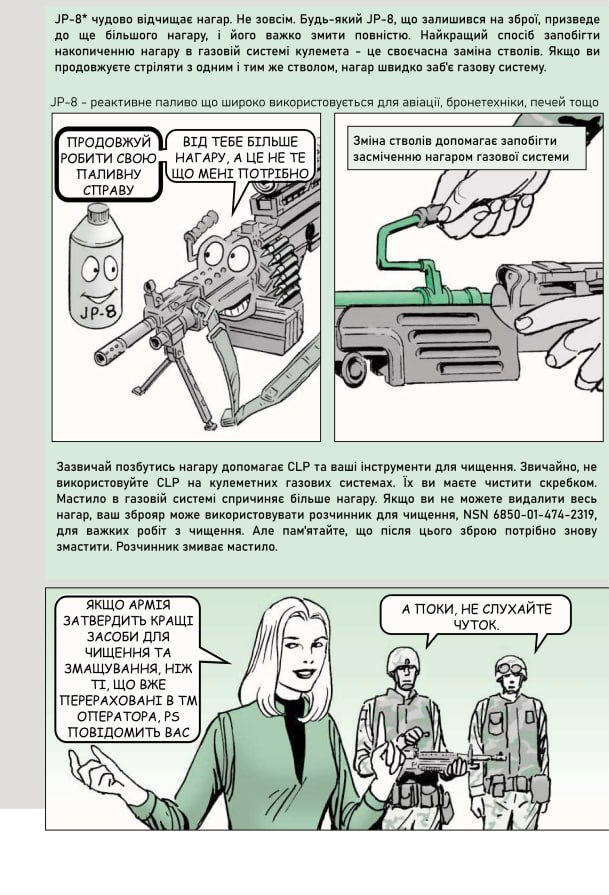 JP-8* чудово відчищає нагар. Не зовсім. Будь-який JP-8, що залишився на зброї, призведе до ще більшого нагару, і його важко змити повністю. Найкращий спосіб запобігти накопиченню нагару в газовій системі кулемета - це своєчасна заміна стволів. Якщо ви продовжуєте стріляти з одним і тим же стволом, нагар швидко заб'є газову систему.

JP-8 - реактивне паливо що широко використовується для авіації, бронетехніки, печей тощо

ПРОДОВЖУЙ РОБИТИ СВОЮ ПАЛИВНУ СПРАВУ

ВІД ТЕБЕ БІЛЬШЕ НАГАРУ, А ЦЕ НЕ ТЕ ЩО МЕНІ ПОТРІБНО

JP-8

Зміна стволів допомагає запобігти засміченню нагаром газової системи

Зазвичай позбутись нагару допомагає CLP та ваші інструменти для чищення. Звичайно, не використовуйте CLP на кулеметних газових системах. Їх ви маєте чистити скребком. Мастило в газовій системі спричиняє більше нагару. Якщо ви не можете видалити весь нагар, ваш зброяр може використовувати розчинник для чищення, NSN 6850-01-474-2319, для важких робіт з чищення. Але пам'ятайте, що після цього зброю потрібно знову змастити. Розчинник змиває мастило.

ЯКЩО АРМІЯ ЗАТВЕРДИТЬ КРАЩІ ЗАСОБИ ДЛЯ ЧИЩЕННЯ ТА ЗМАЩУВАННЯ, НІЖ ТІ, ЩО ВЖЕ ПЕРЕРАХОВАНІ В ТМ ОПЕРАТОРА, PS ПОВІДОМИТЬ ВАС

А ПОКИ, НЕ СЛУХАЙТЕ ЧУТОК.